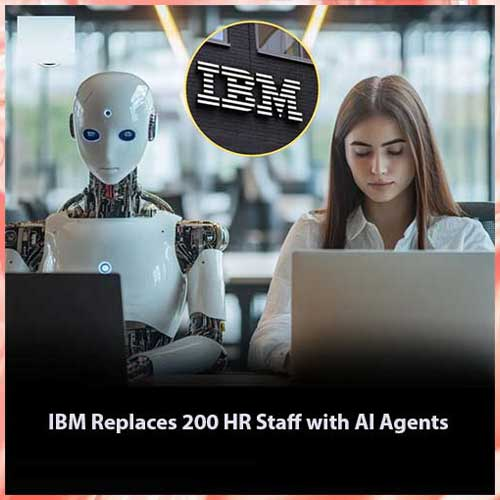 IBM

IBM Replaces 200 HR Staff with AI Agents