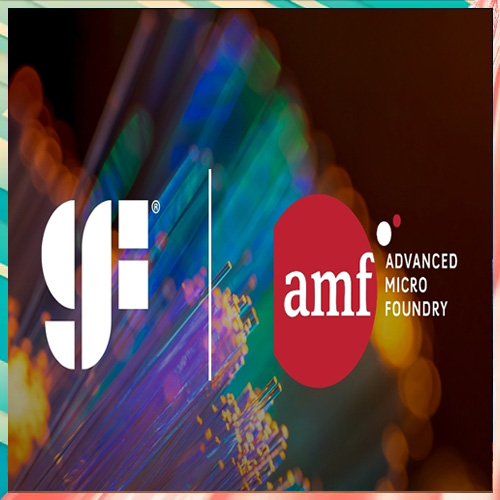 gf®

amf

ADVANCED
MICRO
FOUNDRY