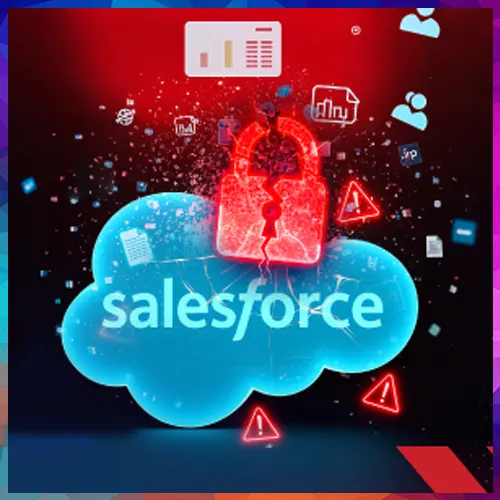 salesforce