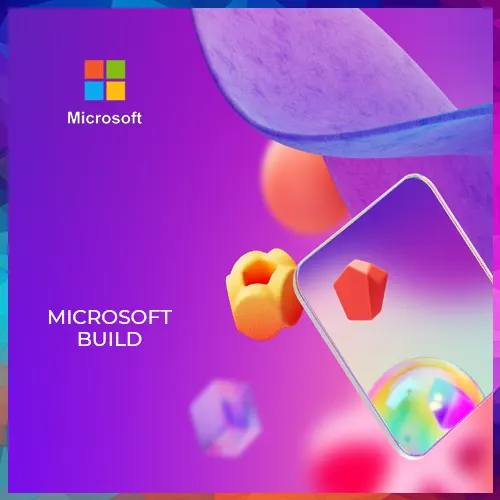 Microsoft

MICROSOFT
BUILD