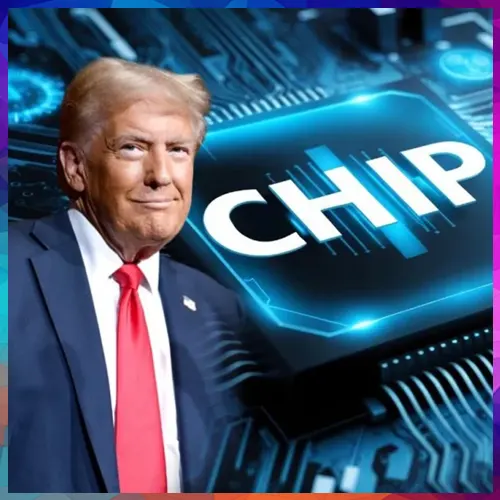 CHIP