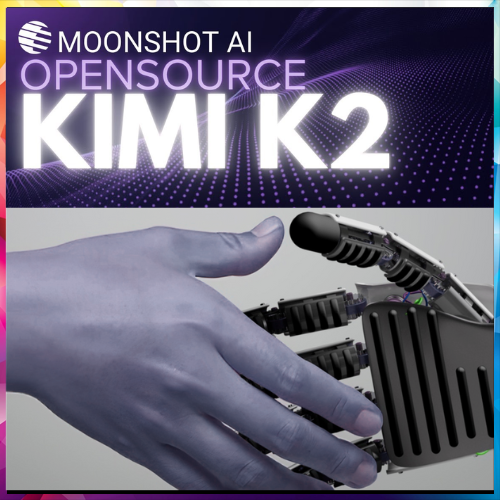 MOONSHOT AI
OPENSOURCE
KIMI K2