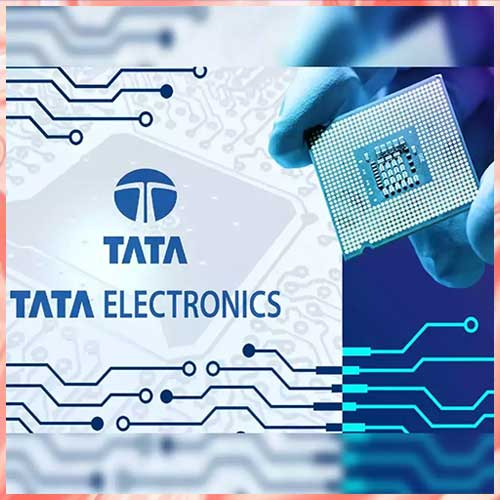 TATA

TATA ELECTRONICS