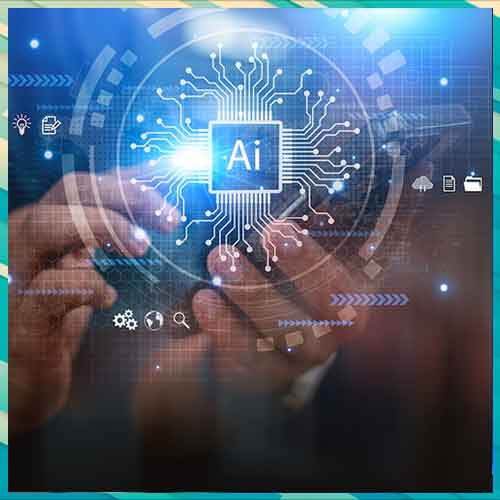 Ai