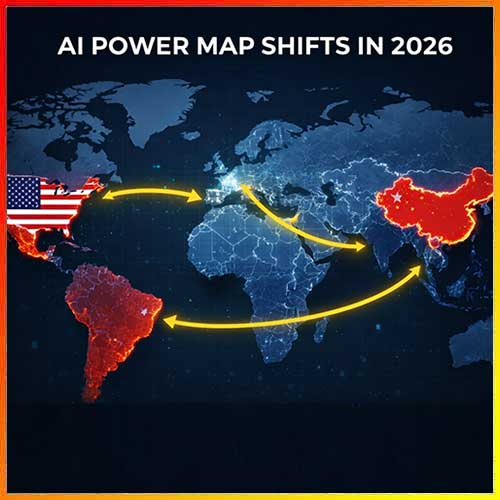 AI POWER MAP SHIFTS IN 2026