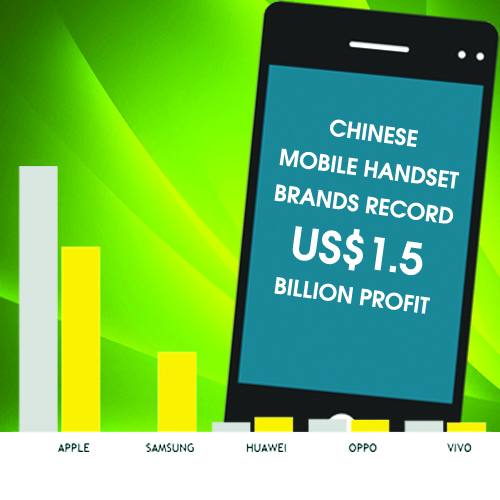 CHINESE MOBILE HANDSET BRANDS RECORD US$1.5 BILLION PROFIT

APPLE
SAMSUNG
HUAWEI
OPPO
VIVO