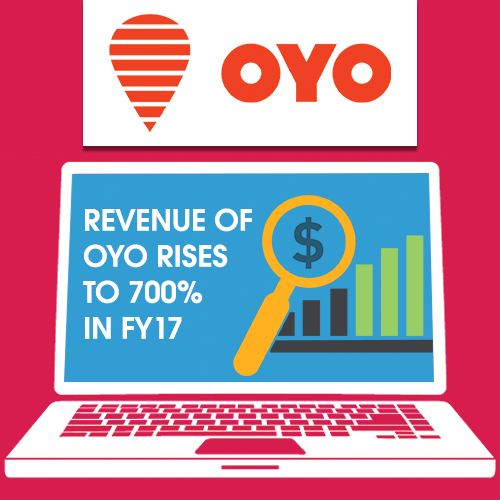 OYO

REVENUE OF OYO RISES TO 700% IN FY17

$