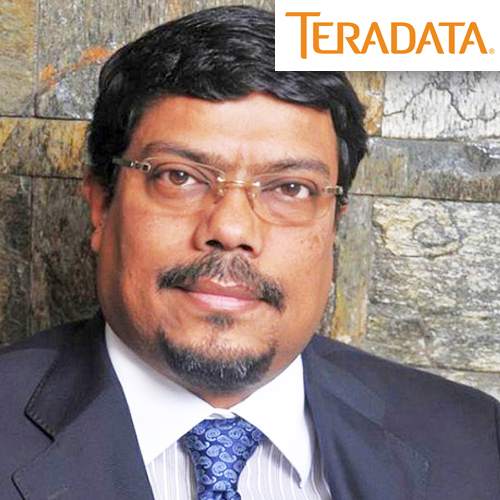 TERADATA.