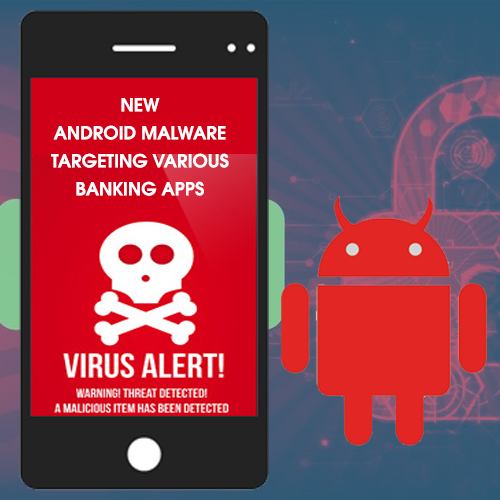 NEW
ANDROID MALWARE
TARGETING VARIOUS
BANKING APPS

VIRUS ALERT!

WARNING! THREAT DETECTED!
A MALICIOUS ITEM HAS BEEN DETECTED