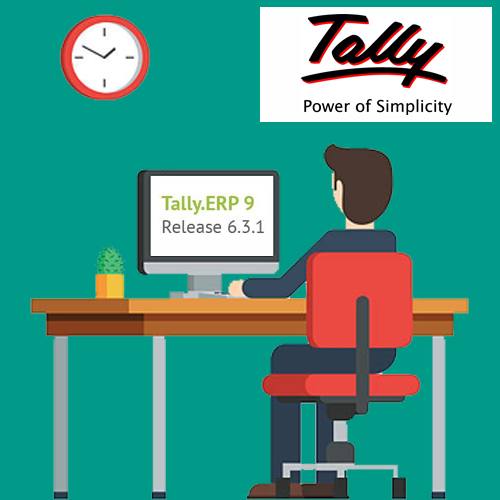 Tally
Power of Simplicity

Tally.ERP 9
Release 6.3.1