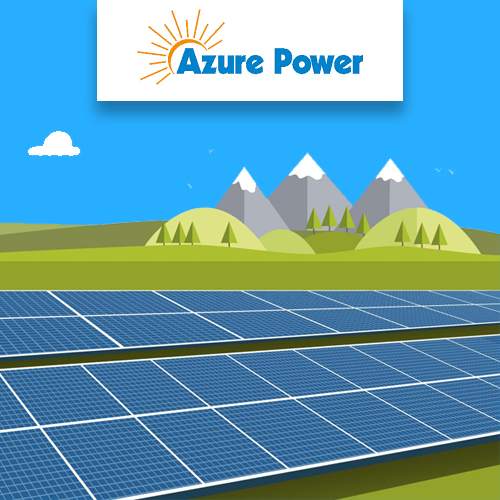 Azure Power