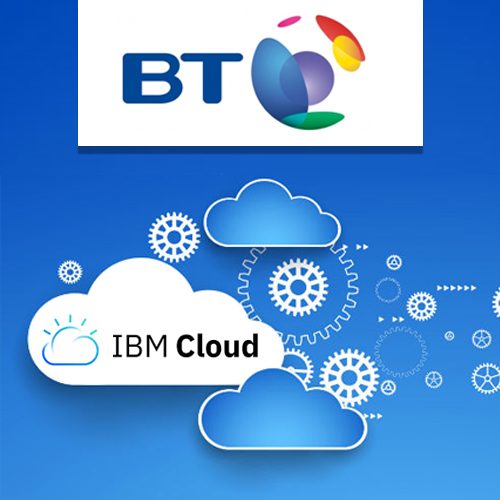 BT

IBM Cloud