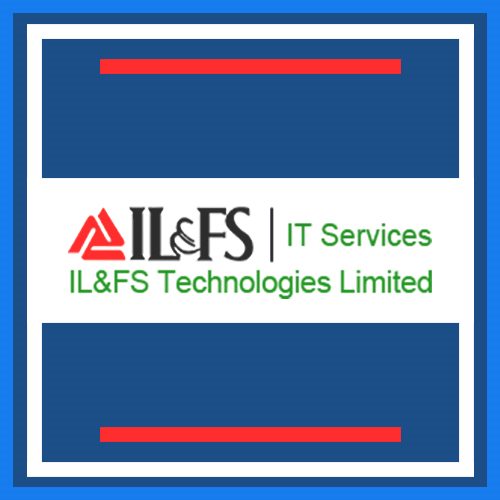 IL&FS | IT Services
IL&FS Technologies Limited