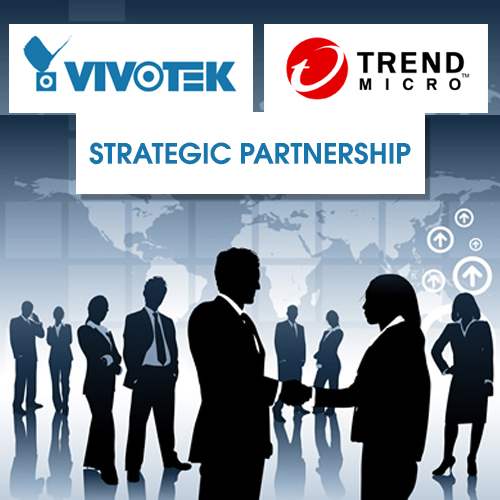 VIVOTEK

TREND MICRO™

STRATEGIC PARTNERSHIP