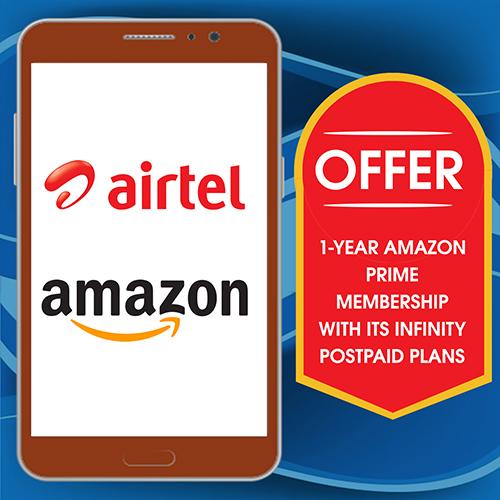 airtel

amazon

OFFER

1-YEAR AMAZON PRIME MEMBERSHIP WITH ITS INFINITY POSTPAID PLANS