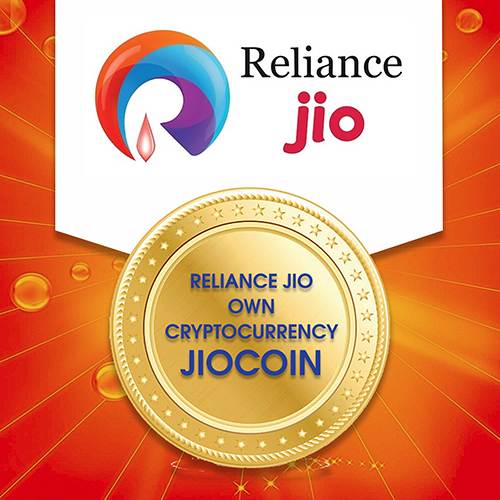 Reliance
jio

RELIANCE JIO
OWN
CRYPTOCURRENCY
JIOCOIN