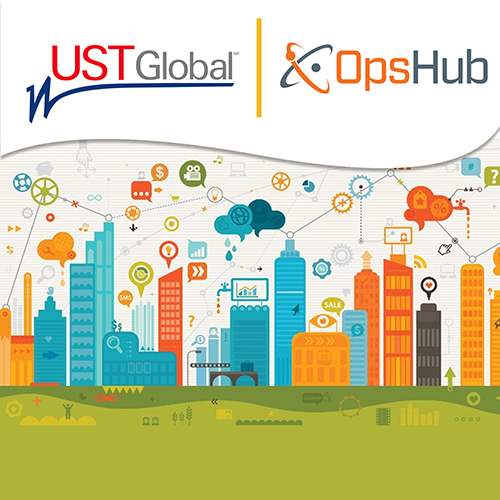 UST Global

OpsHub

SMS

SALE