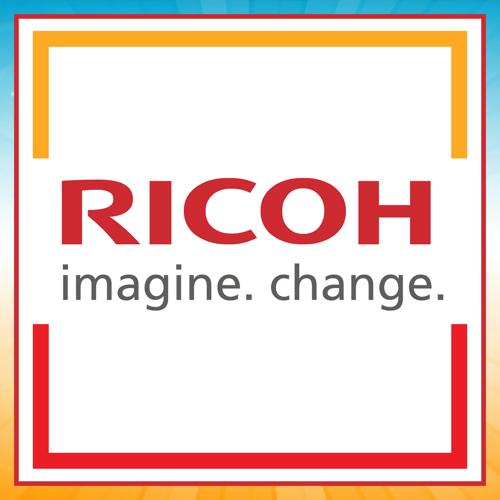 RICOH
imagine. change.