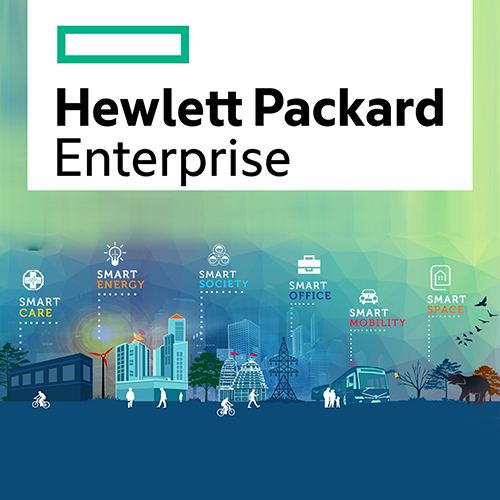 Hewlett Packard
Enterprise

SMART
CARE

SMART
ENERGY

SMART
SOCIETY

SMART
OFFICE

SMART
MOBILITY

SMART
SPACE