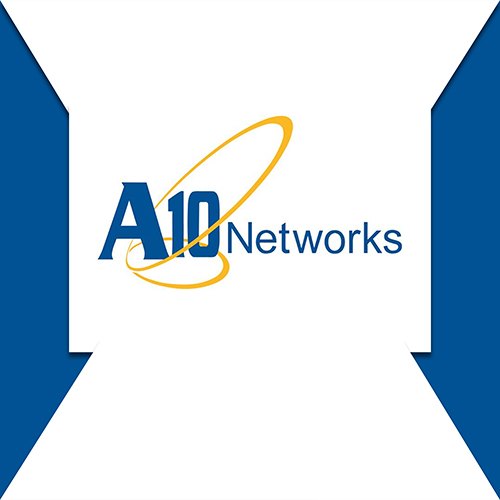 A10 Networks