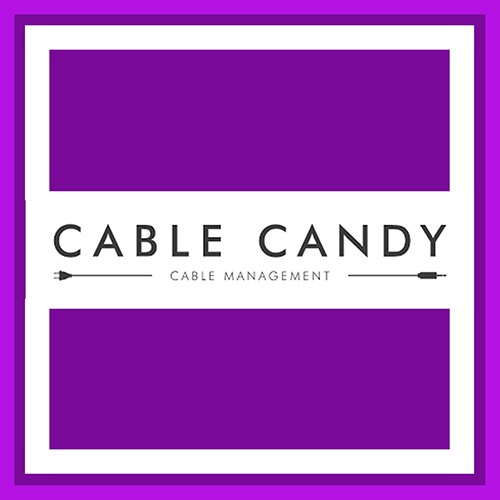 CABLE CANDY

CABLE MANAGEMENT