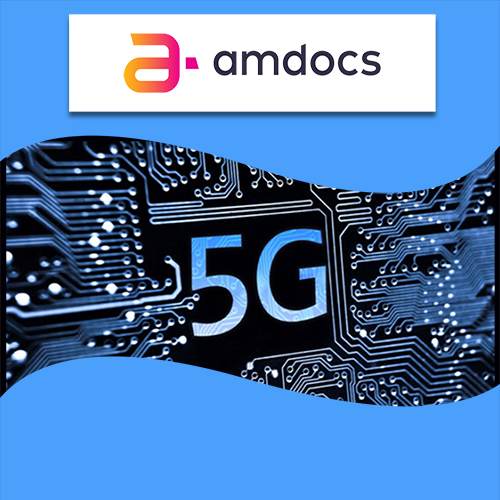 amdocs

5G