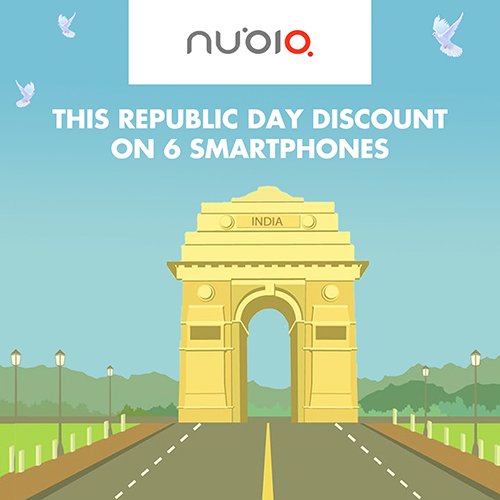 nubia

THIS REPUBLIC DAY DISCOUNT ON 6 SMARTPHONES

INDIA