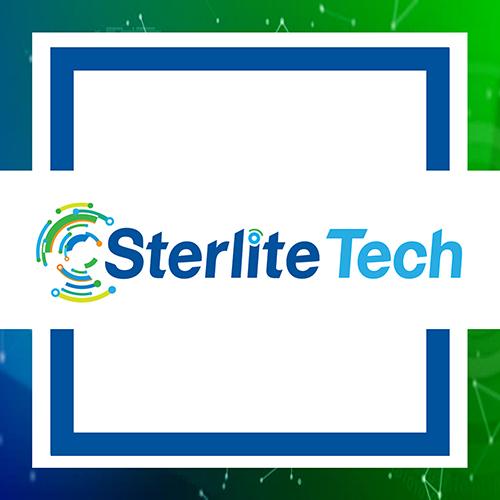 Sterlite Tech