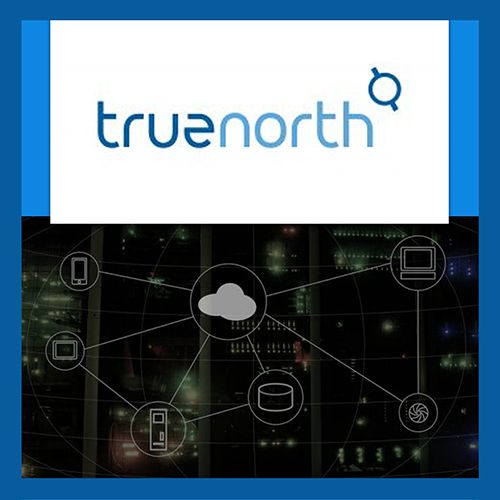 truenorth