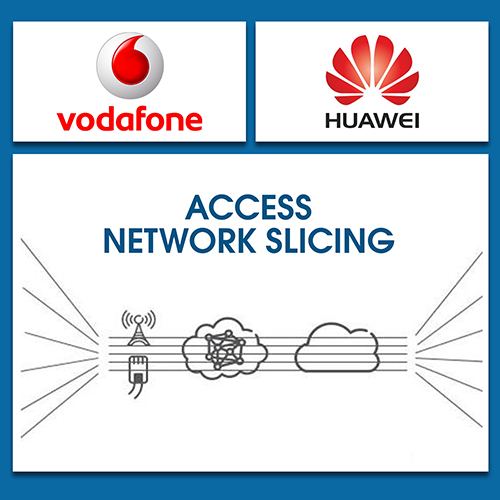 vodafone

HUAWEI

ACCESS
NETWORK SLICING