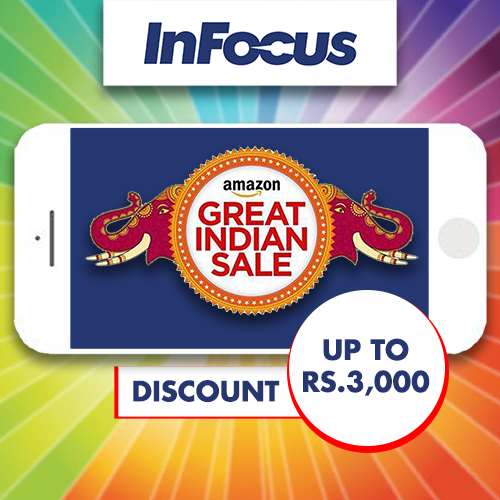 InFocus

amazon
GREAT INDIAN SALE

DISCOUNT

UP TO RS.3,000