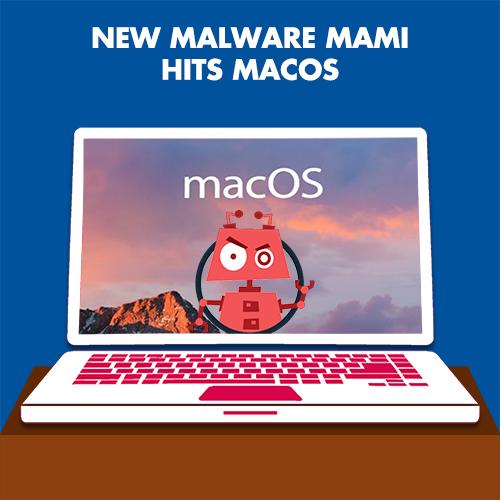 NEW MALWARE MAMI HITS MACOS

macOS