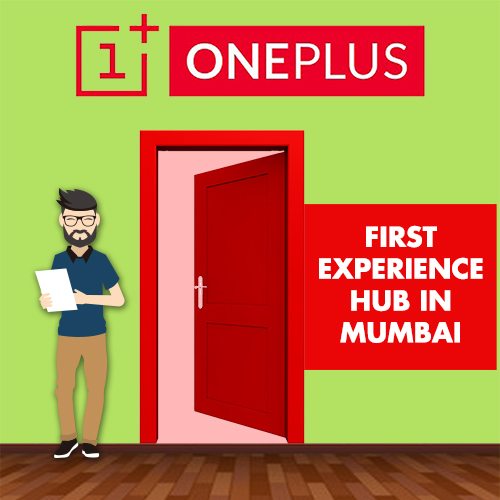 1+ ONEPLUS

FIRST EXPERIENCE HUB IN MUMBAI