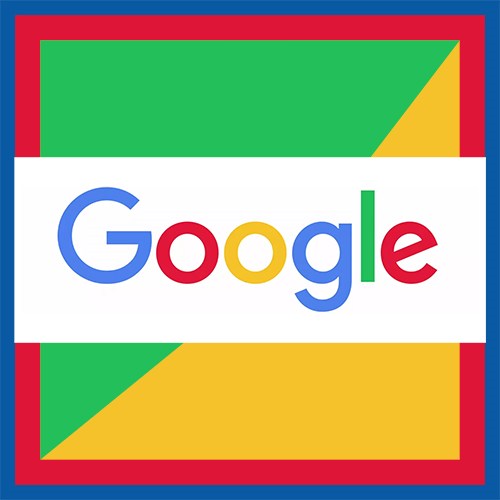 Google