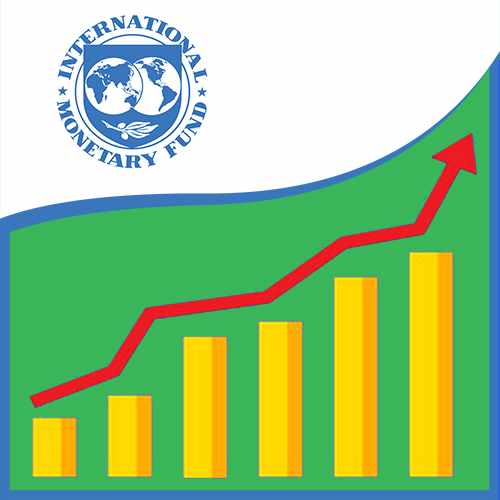 INTERNATIONAL MONETARY FUND