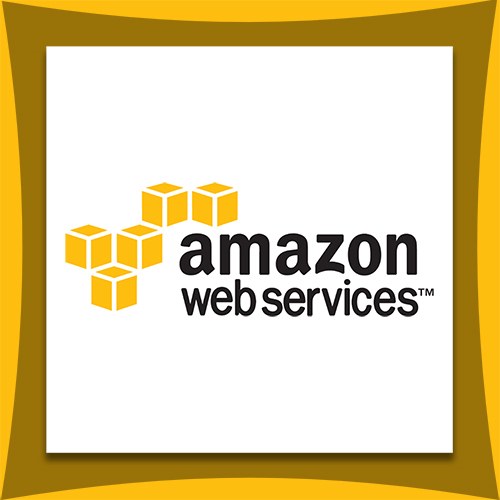 amazon
web services™