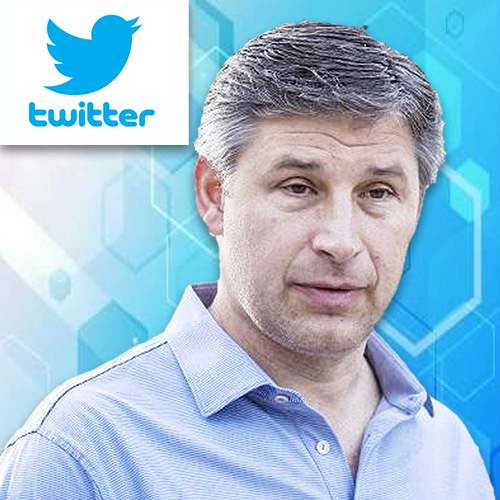 twitter