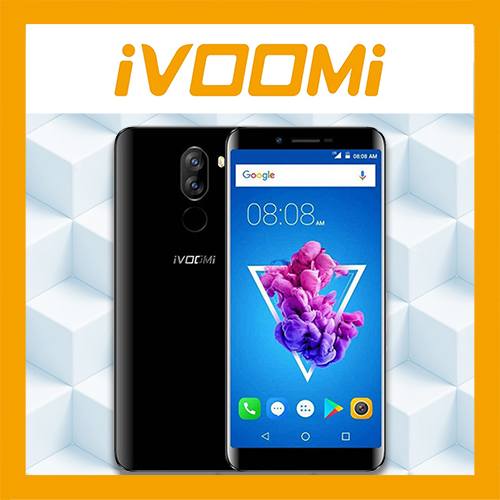 iVOOMi

iVOOMi

08:08 AM

Google

08:08 AM