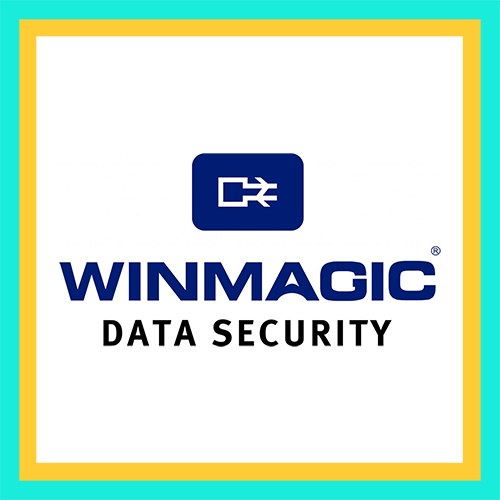 WINMAGIC®
DATA SECURITY