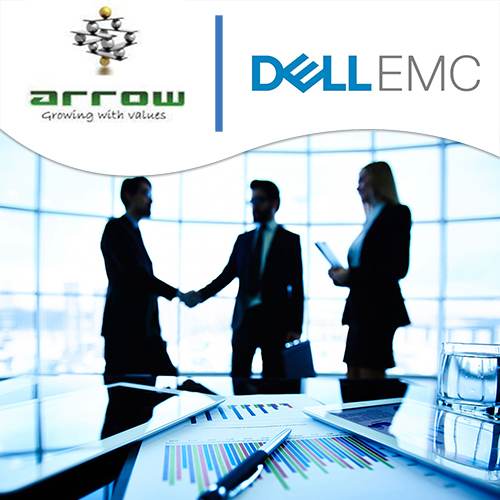 arrow
Growing with values

DELL EMC