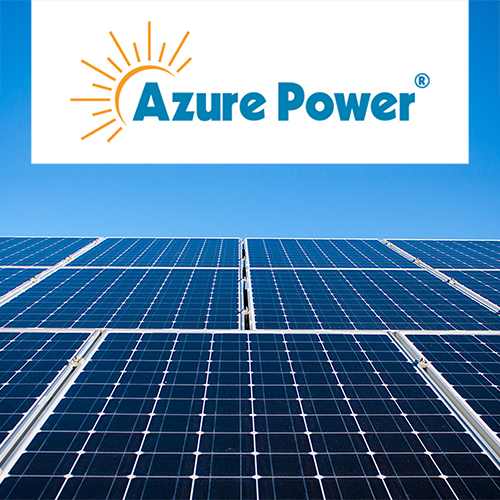 Azure Power®