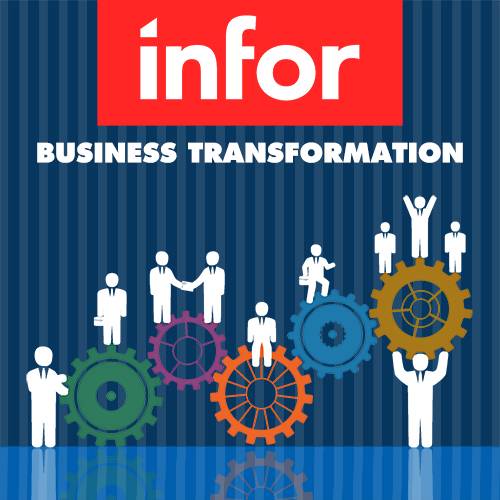 infor

BUSINESS TRANSFORMATION