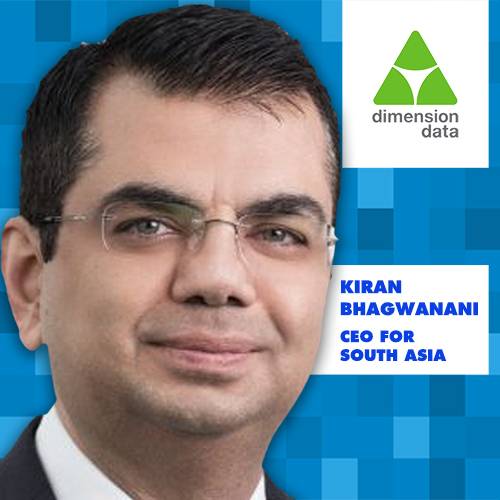 dimension data

KIRAN BHAGWANANI

CEO FOR SOUTH ASIA