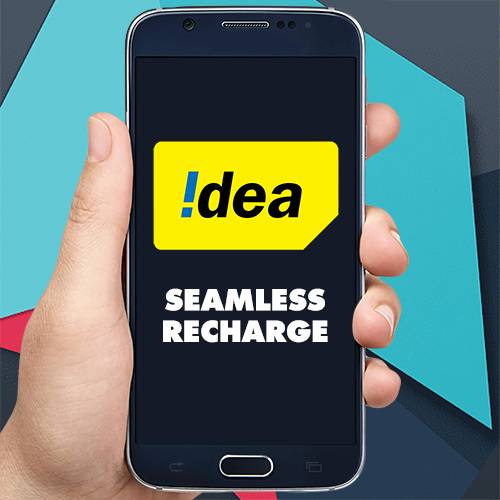 !dea

SEAMLESS RECHARGE