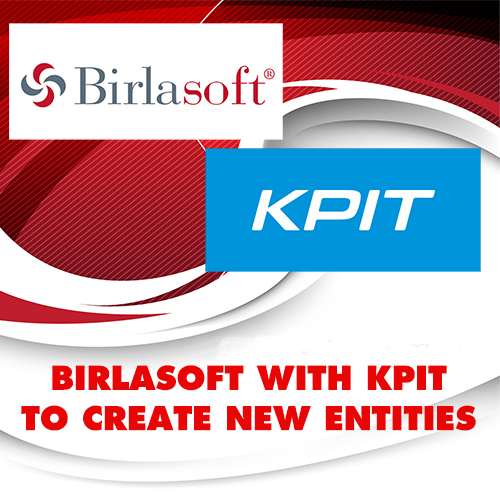 Birlasoft®

KPIT

BIRLASOFT WITH KPIT TO CREATE NEW ENTITIES