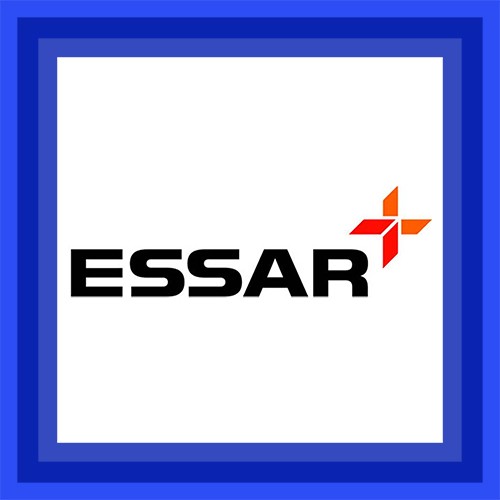 ESSAR