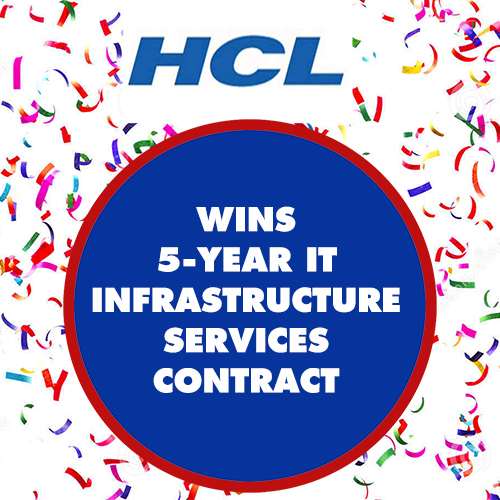 HCL

WINS
5-YEAR IT
INFRASTRUCTURE
SERVICES
CONTRACT