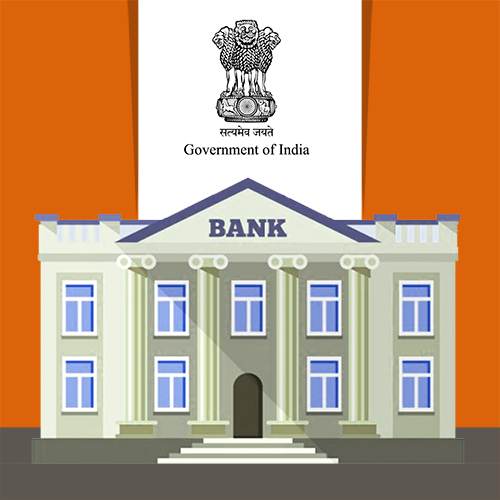 सत्यमेव जयते
Government of India

BANK