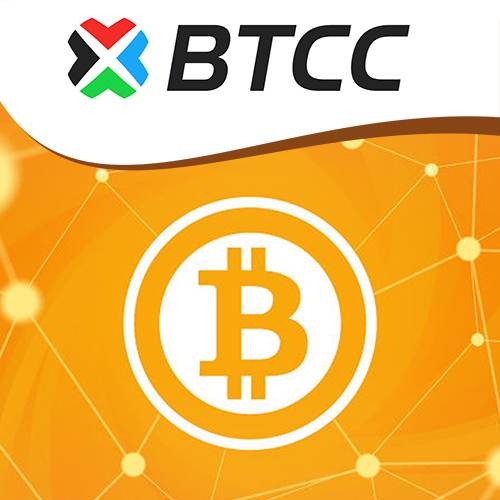 BTCC