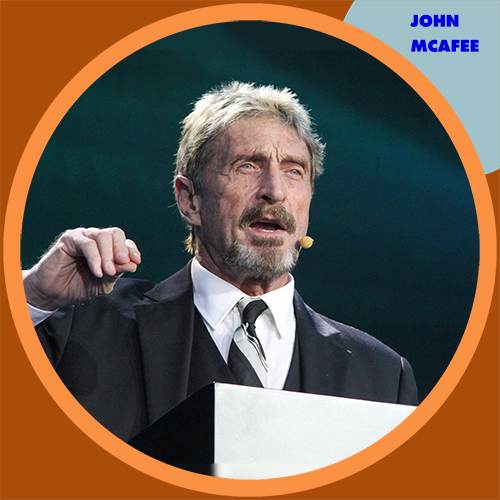 JOHN
MCAFEE